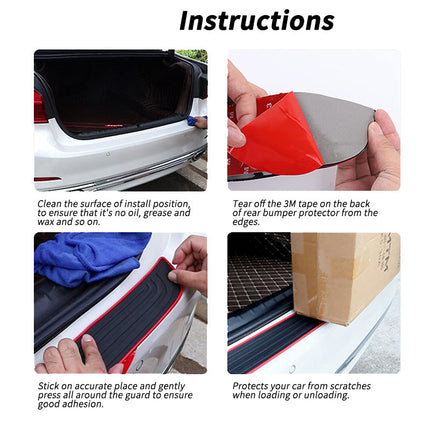 Instructions

Clean the surface of install position, to ensure that it's no oil, grease and wax and so on.

Tear off the 3M tape on the back of rear bumper protector from the edges.

Stick on accurate place and gently press all around the guard to ensure good adhesion.

Protects your car from scratches when loading or unloading.